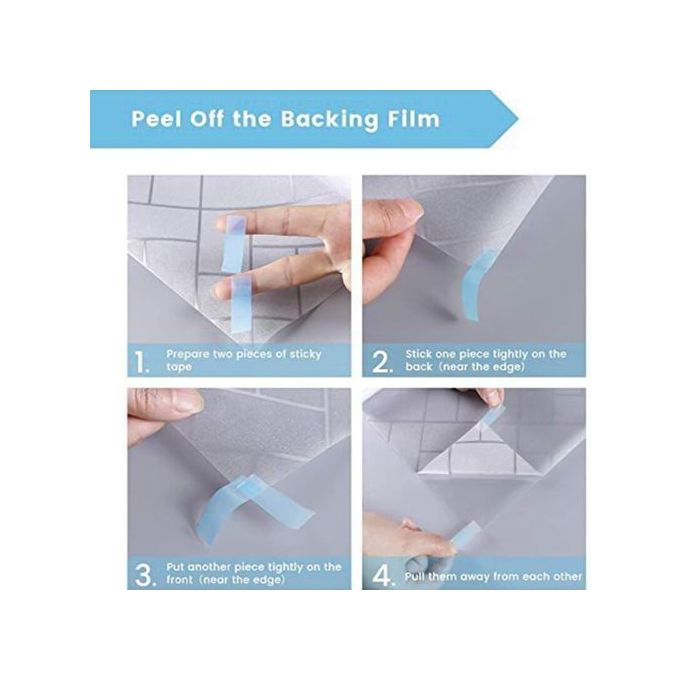 Peel Off the Backing Film

1. Prepare two pieces of sticky tape

2. Stick one piece tightly on the back（near the edge)

3. Put another piece tightly on the front（near the edge)

4. Pull them away from each other