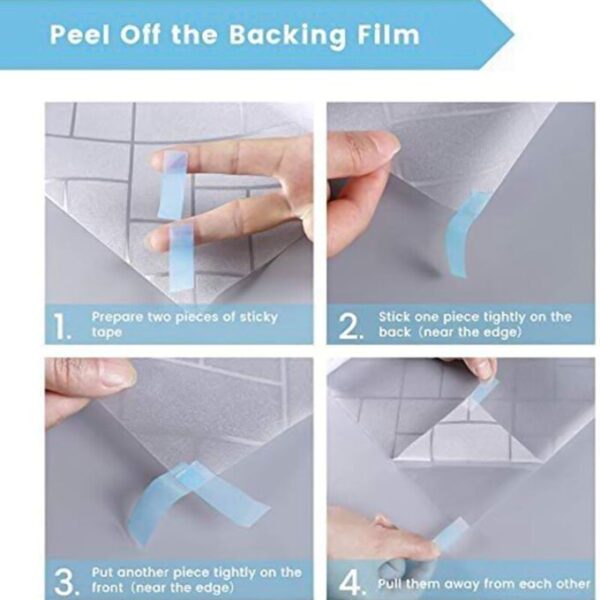 Peel Off the Backing Film

1. Prepare two pieces of sticky tape

2. Stick one piece tightly on the back (near the edge)

3. Put another piece tightly on the front (near the edge)

4. Pull them away from each other